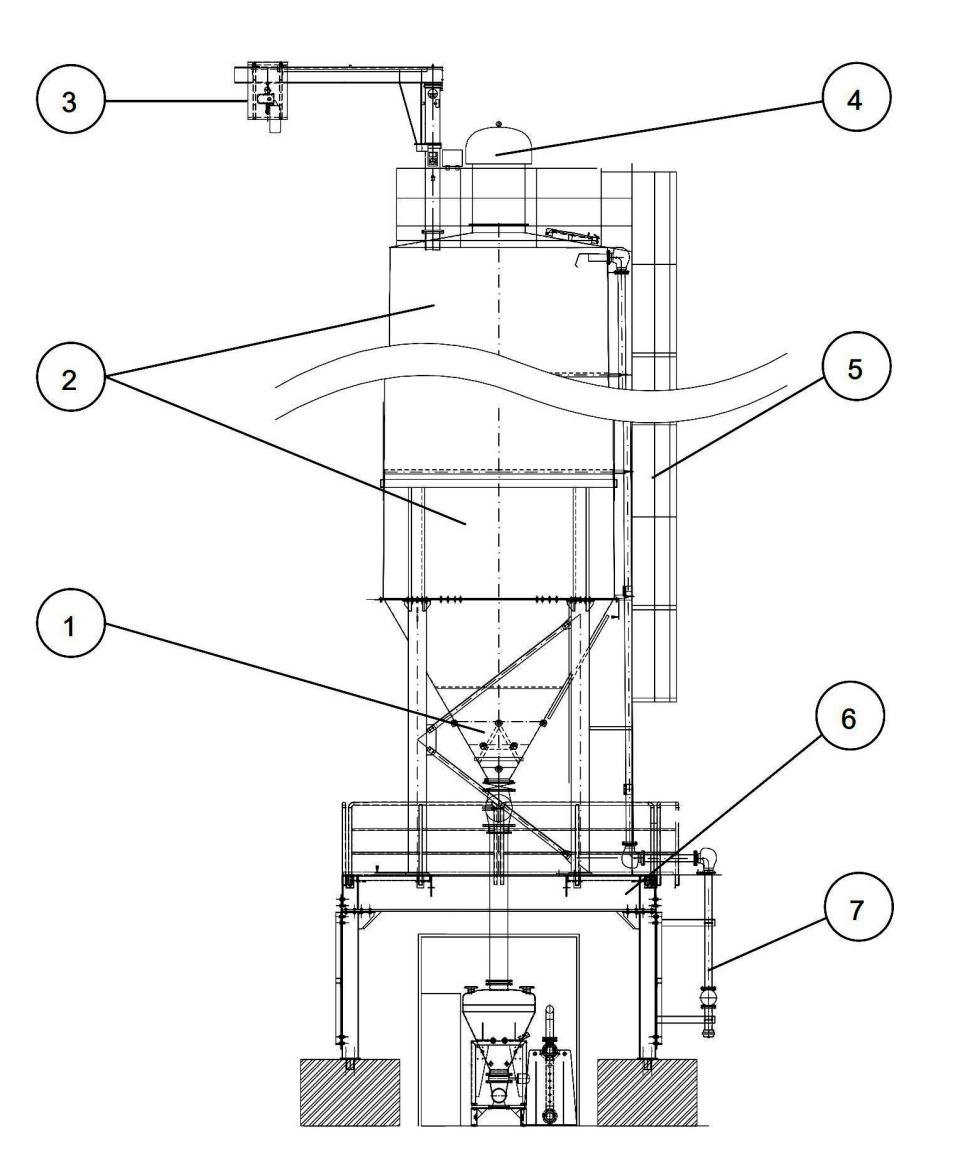 3
4
2
5
1
6
7